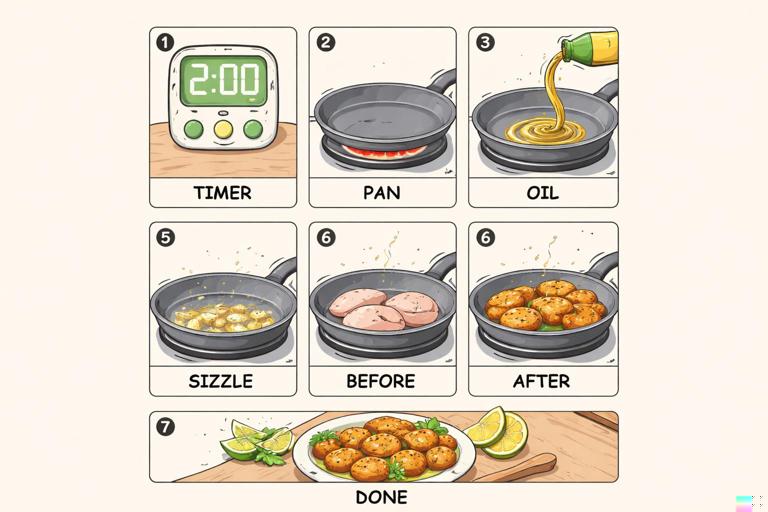 1
2:00
TIMER

2
PAN

3
OIL

5
SIZZLE

6
BEFORE

6
AFTER

7
DONE