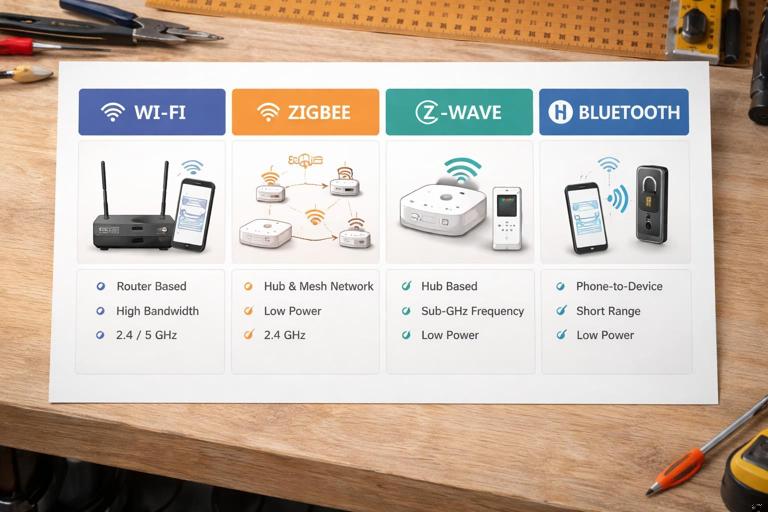 WI-FI

Router Based
High Bandwidth
2.4 / 5 GHz

ZIGBEE

Hub & Mesh Network
Low Power
2.4 GHz

Z-WAVE

Hub Based
Sub-GHz Frequency
Low Power

BLUETOOTH

Phone-to-Device
Short Range
Low Power