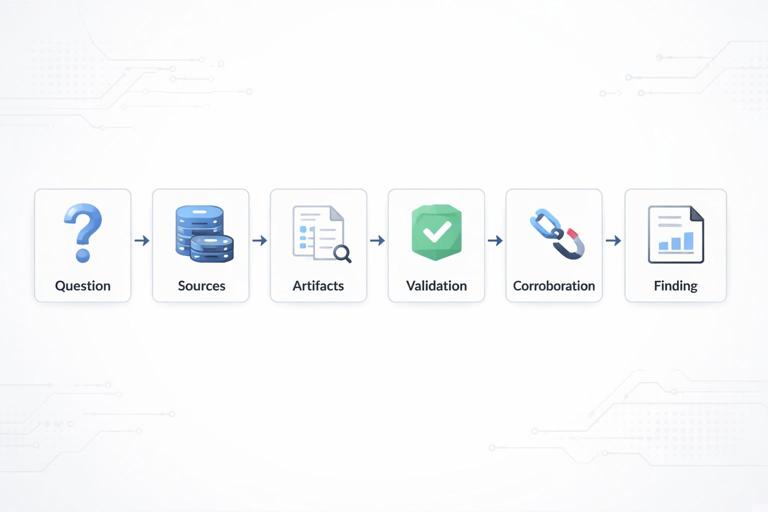 Question

Sources

Artifacts

Validation

Corroboration

Finding